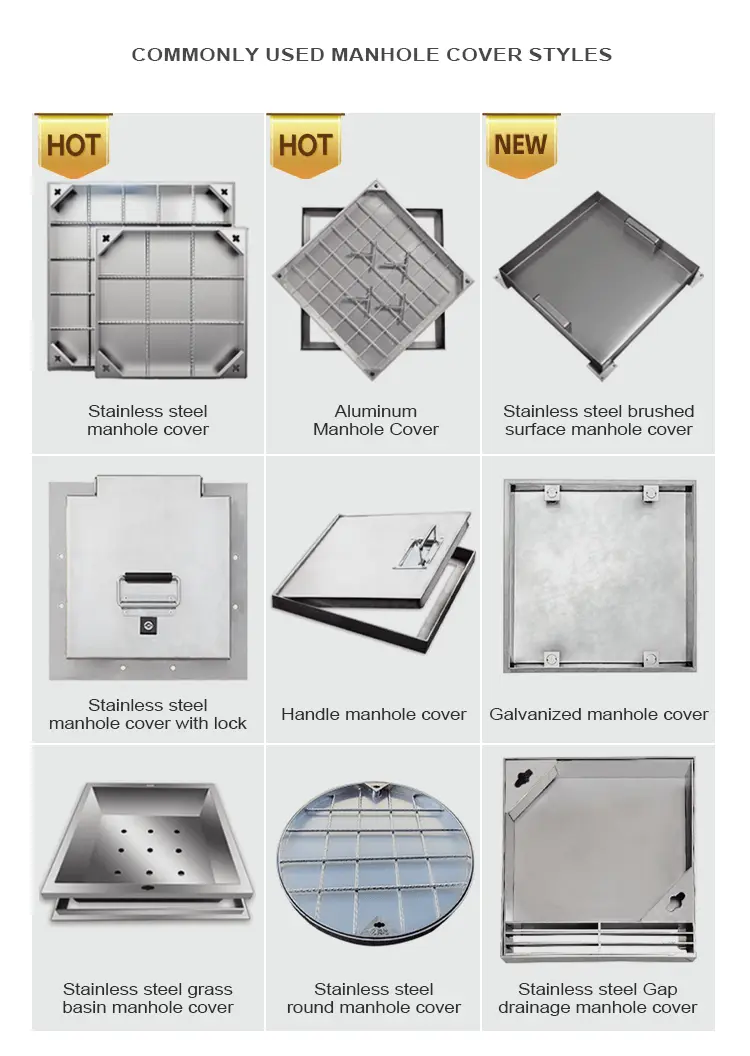 COMMONLY USED MANHOLE COVER STYLES

HOT

Stainless steel manhole cover

HOT

Aluminum Manhole Cover

NEW

Stainless steel brushed surface manhole cover

Stainless steel manhole cover with lock

Handle manhole cover

Galvanized manhole cover

Stainless steel grass basin manhole cover

Stainless steel round manhole cover

Stainless steel Gap drainage manhole cover