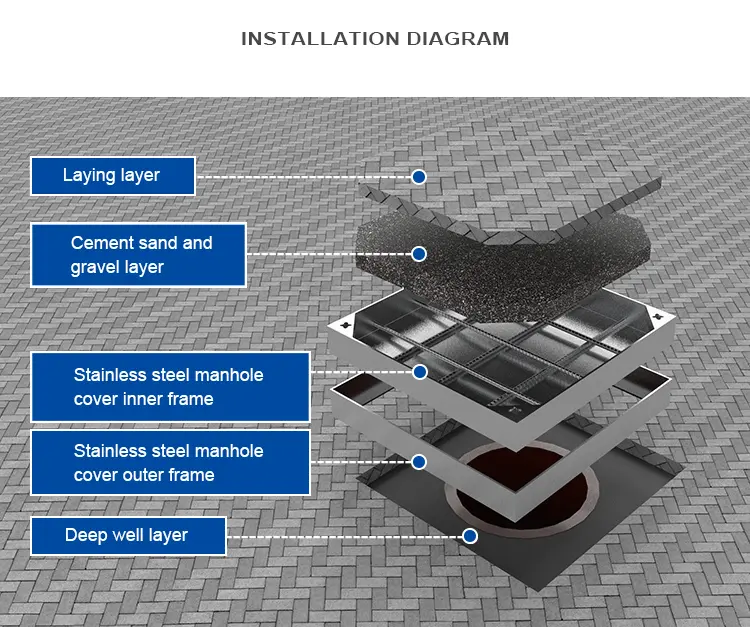 INSTALLATION DIAGRAM

Laying layer

Cement sand and gravel layer

Stainless steel manhole cover inner frame

Stainless steel manhole cover outer frame

Deep well layer